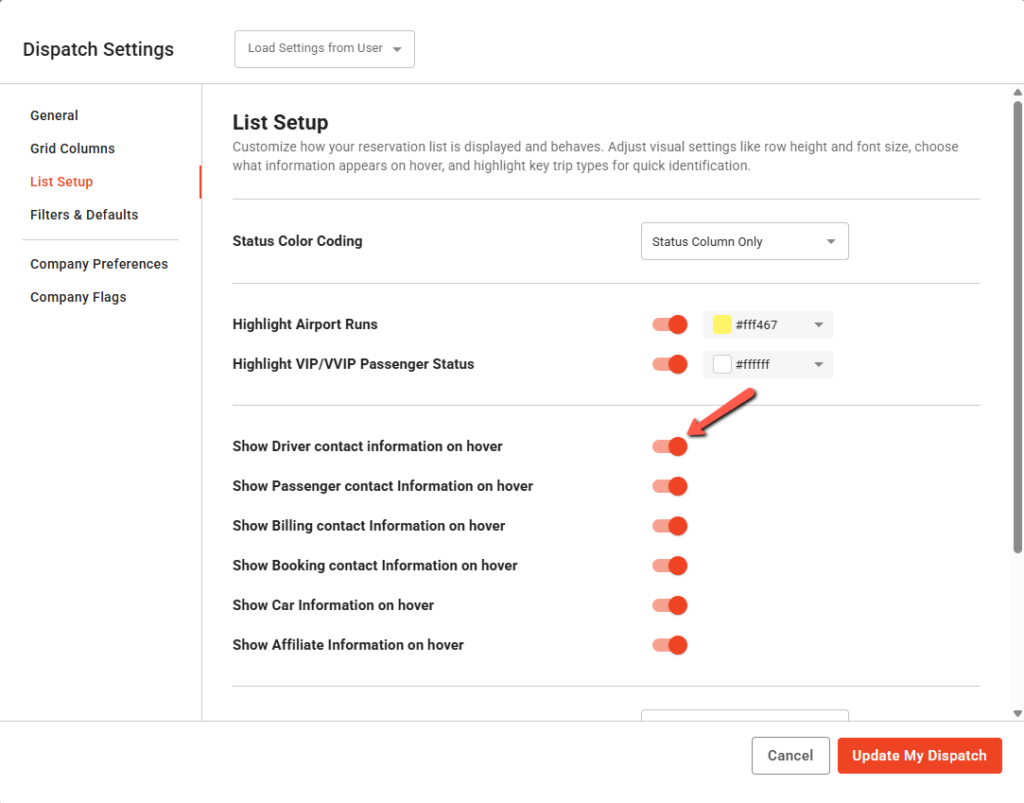 Dispatch Settings

Load Settings from User

General
Grid Columns
List Setup
Filters & Defaults
Company Preferences
Company Flags

List Setup

Customize how your reservation list is displayed and behaves. Adjust visual settings like row height and font size, choose what information appears on hover, and highlight key trip types for quick identification.

Status Color Coding

Status Column Only

Highlight Airport Runs

#fff467

Highlight VIP/VVIP Passenger Status

#ffffff

Show Driver contact information on hover
Show Passenger contact Information on hover
Show Billing contact Information on hover
Show Booking contact Information on hover
Show Car Information on hover
Show Affiliate Information on hover

Cancel
Update My Dispatch